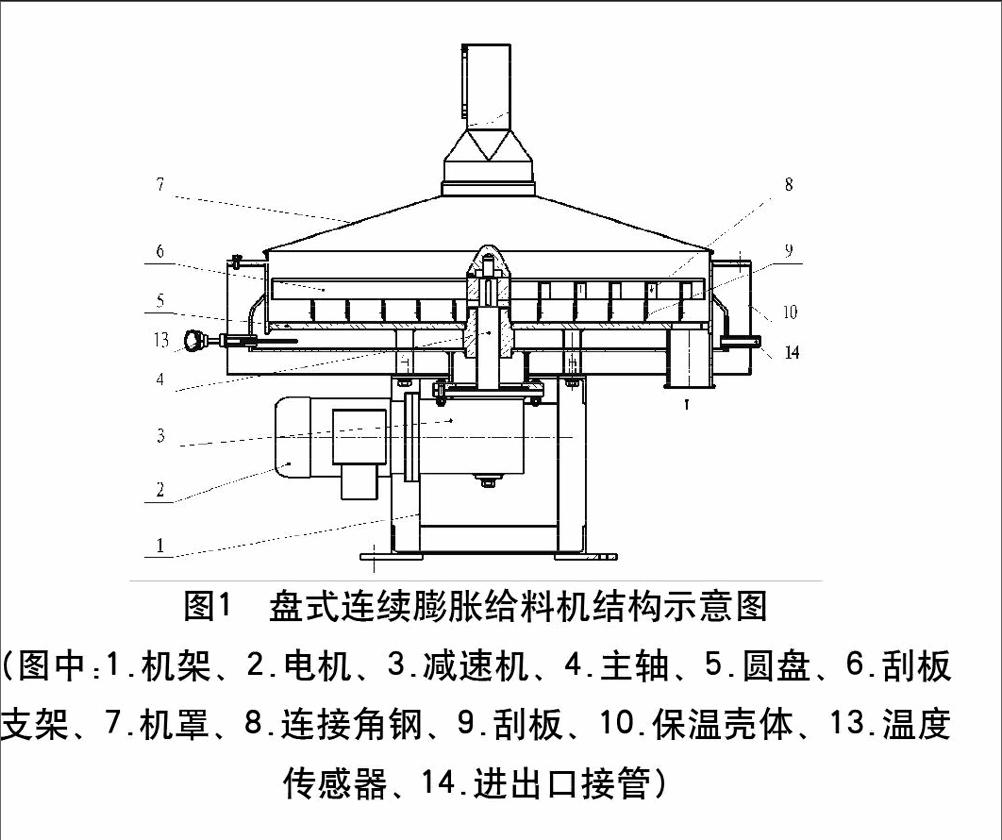 7
6
5
13
4
3
2
1
8
9
10
14

图1 盘式连续膨胀给料机结构示意图

(图中:1.机架、2.电机、3.减速机、4.主轴、5.圆盘、6.刮板支架、7.机罩、8.连接角钢、9.刮板、10.保温壳体、13.温度传感器、14.进出口接管)